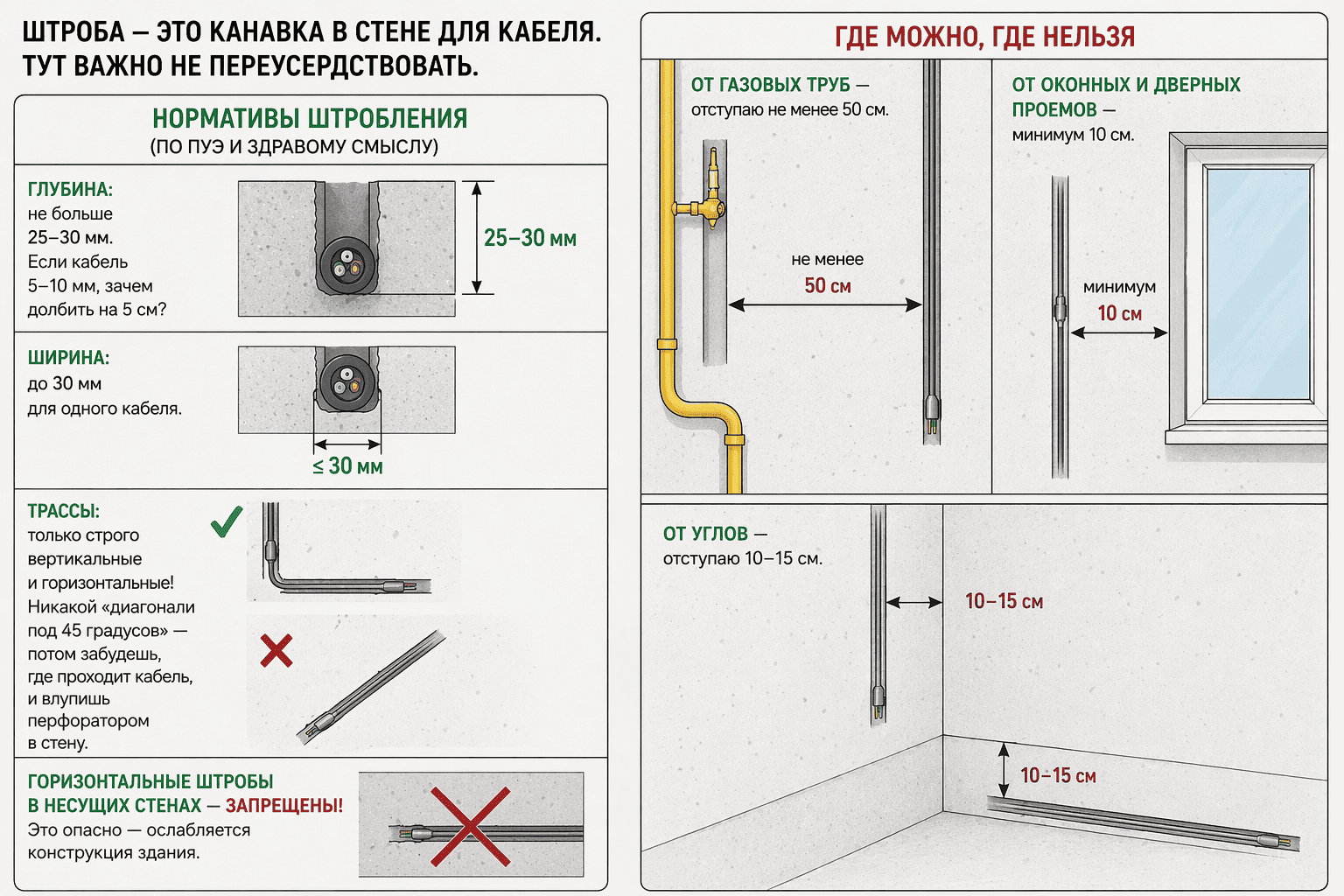 ШТРОБА — ЭТО КАНАВКА В СТЕНЕ ДЛЯ КАБЕЛЯ. ТУТ ВАЖНО НЕ ПЕРЕУСЕРДСТВОВАТЬ.

НОРМАТИВЫ ШТРОБЛЕНИЯ
(ПО ПУЭ И ЗДРАВОМУ СМЫСЛУ)

ГЛУБИНА:
не больше 25–30 мм. Если кабель 5–10 мм, зачем долбить на 5 см?

25–30 мм

ШИРИНА:
до 30 мм для одного кабеля.

≤ 30 мм

ТРАССЫ:
только строго вертикальные и горизонтальные! Никакой «диагонали под 45 градусов» — потом забудешь, где проходит кабель, и влупишь перфоратором в стену.

ГОРИЗОНТАЛЬНЫЕ ШТРОБЫ В НЕСУЩИХ СТЕНАХ — ЗАПРЕЩЕНЫ!
Это опасно — ослабляется конструкция здания.

ГДЕ МОЖНО, ГДЕ НЕЛЬЗЯ

ОТ ГАЗОВЫХ ТРУБ —
отступаю не менее 50 см.

не менее
50 см

ОТ ОКОННЫХ И ДВЕРНЫХ ПРОЕМОВ —
минимум 10 см.

минимум
10 см

ОТ УГЛОВ —
отступаю 10–15 см.

10–15 см

10–15 см