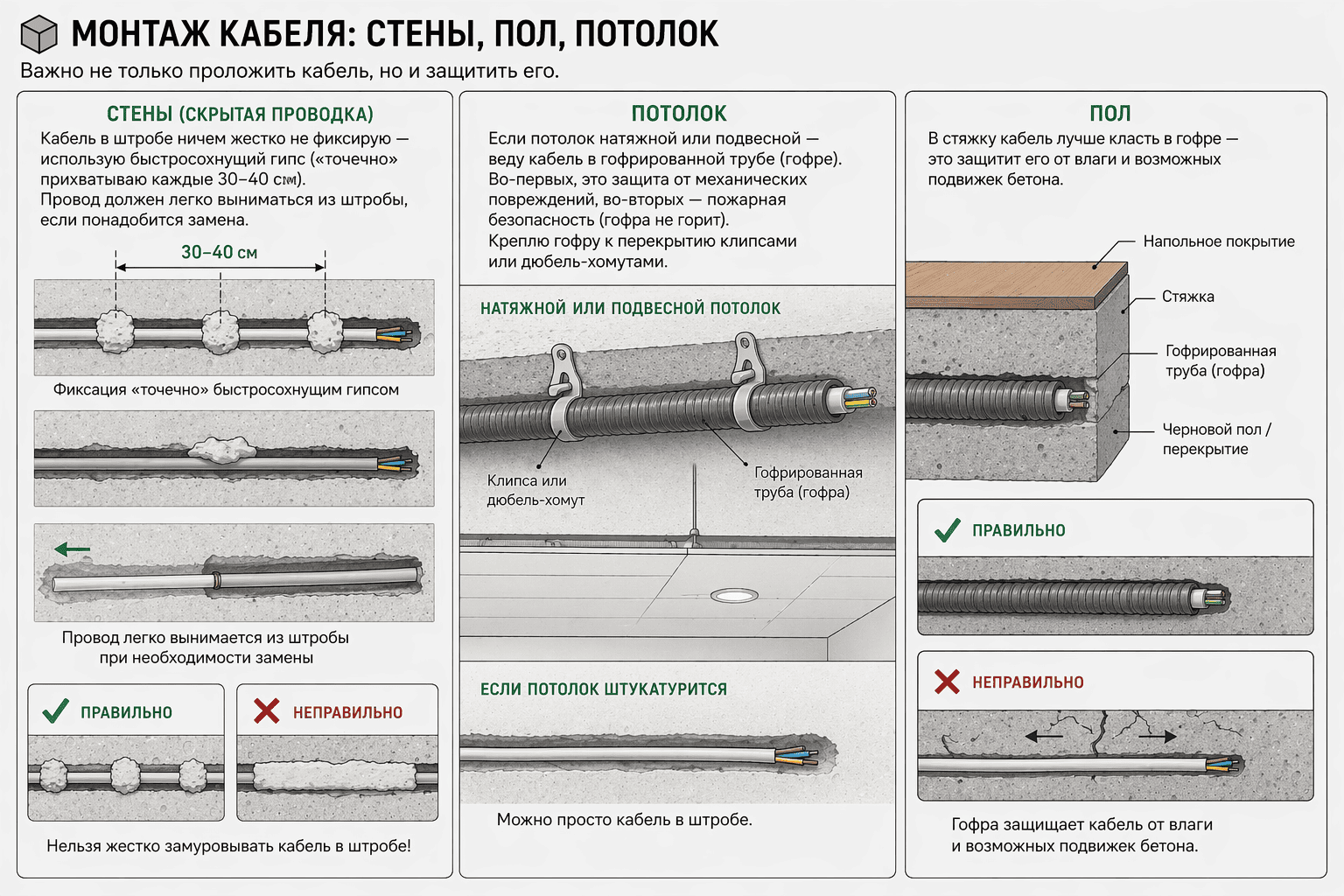 МОНТАЖ КАБЕЛЯ: СТЕНЫ, ПОЛ, ПОТОЛОК

Важно не только проложить кабель, но и защитить его.

СТЕНЫ (СКРЫТАЯ ПРОВОДКА)

Кабель в штробе ничем жестко не фиксирую — использую быстросохнущий гипс («точечно» прихватываю каждые 30–40 см).
Провод должен легко выниматься из штробы, если понадобится замена.

30–40 см

Фиксация «точечно» быстросохнущим гипсом

Провод легко вынимается из штробы при необходимости замены

ПРАВИЛЬНО

НЕПРАВИЛЬНО

Нельзя жестко замуровывать кабель в штробе!

ПОТОЛОК

Если потолок натяжной или подвесной — веду кабель в гофрированной трубе (гофре).
Во-первых, это защита от механических повреждений, во-вторых — пожарная безопасность (гофра не горит).
Креплю гофру к перекрытию клипсами или дюбель-хомутами.

НАТЯЖНОЙ ИЛИ ПОДВЕСНОЙ ПОТОЛОК

Клипса или дюбель-хомут

Гофрированная труба (гофра)

ЕСЛИ ПОТОЛОК ШТУКАТУРИТСЯ

Можно просто кабель в штробе.

ПОЛ

В стяжку кабель лучше класть в гофре — это защитит его от влаги и возможных подвижек бетона.

Напольное покрытие

Стяжка

Гофрированная труба (гофра)

Черновой пол / перекрытие

ПРАВИЛЬНО

НЕПРАВИЛЬНО

Гофра защищает кабель от влаги и возможных подвижек бетона.