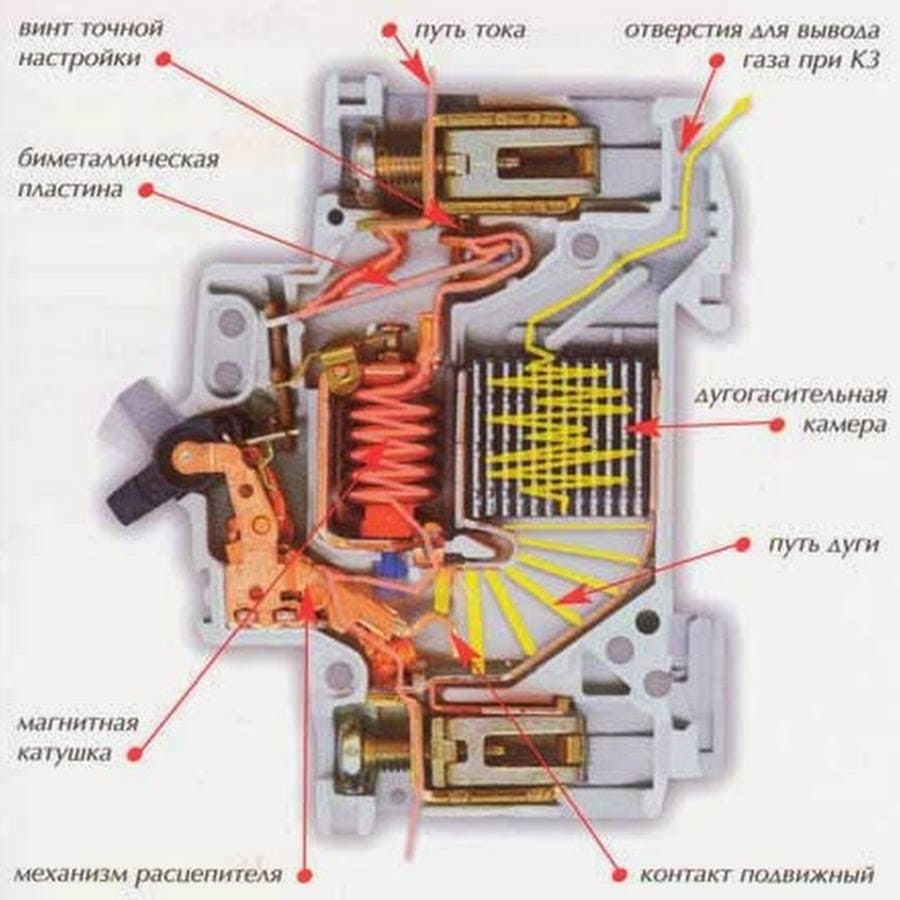 винт точной настройки

путь тока

отверстия для вывода газа при КЗ

биметаллическая пластина

дугогасительная камера

путь дуги

магнитная катушка

механизм расцепителя

контакт подвижный